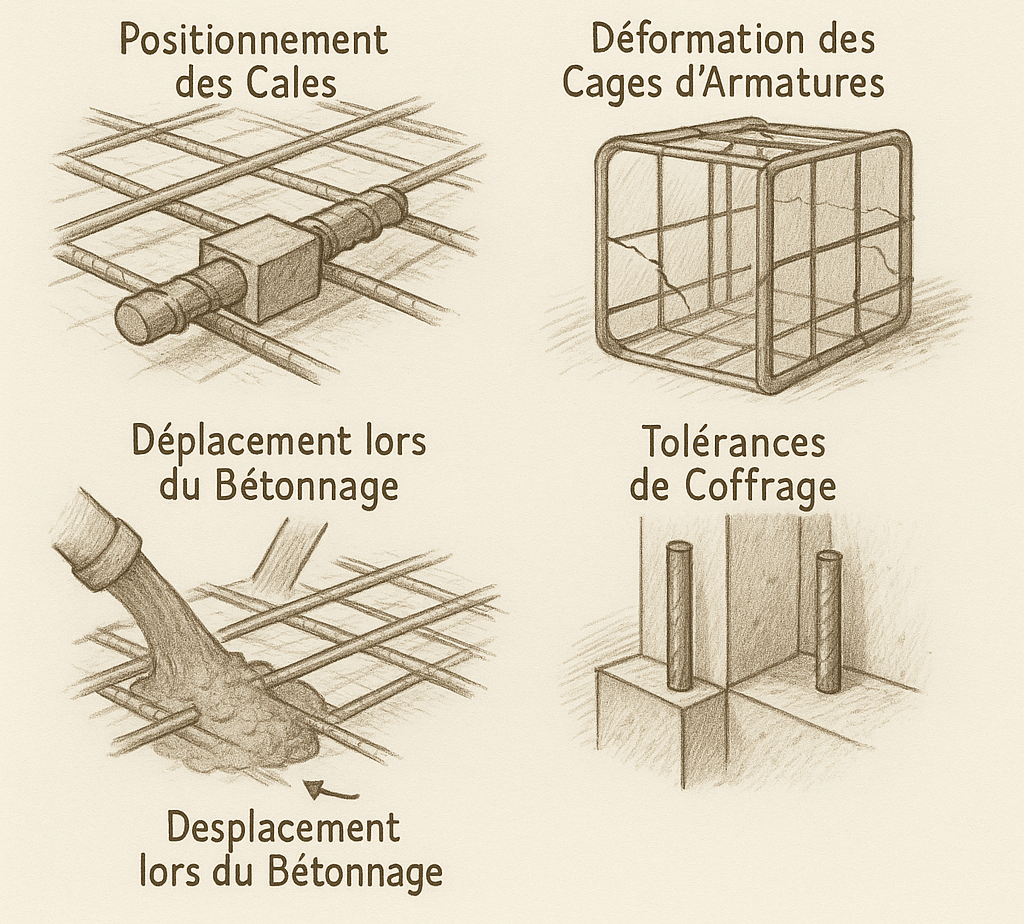 Positionnement des Cales

Déformation des Cages d'Armatures

Déplacement lors du Bétonnage

Tolérances de Coffrage

Desplacement lors du Bétonnage