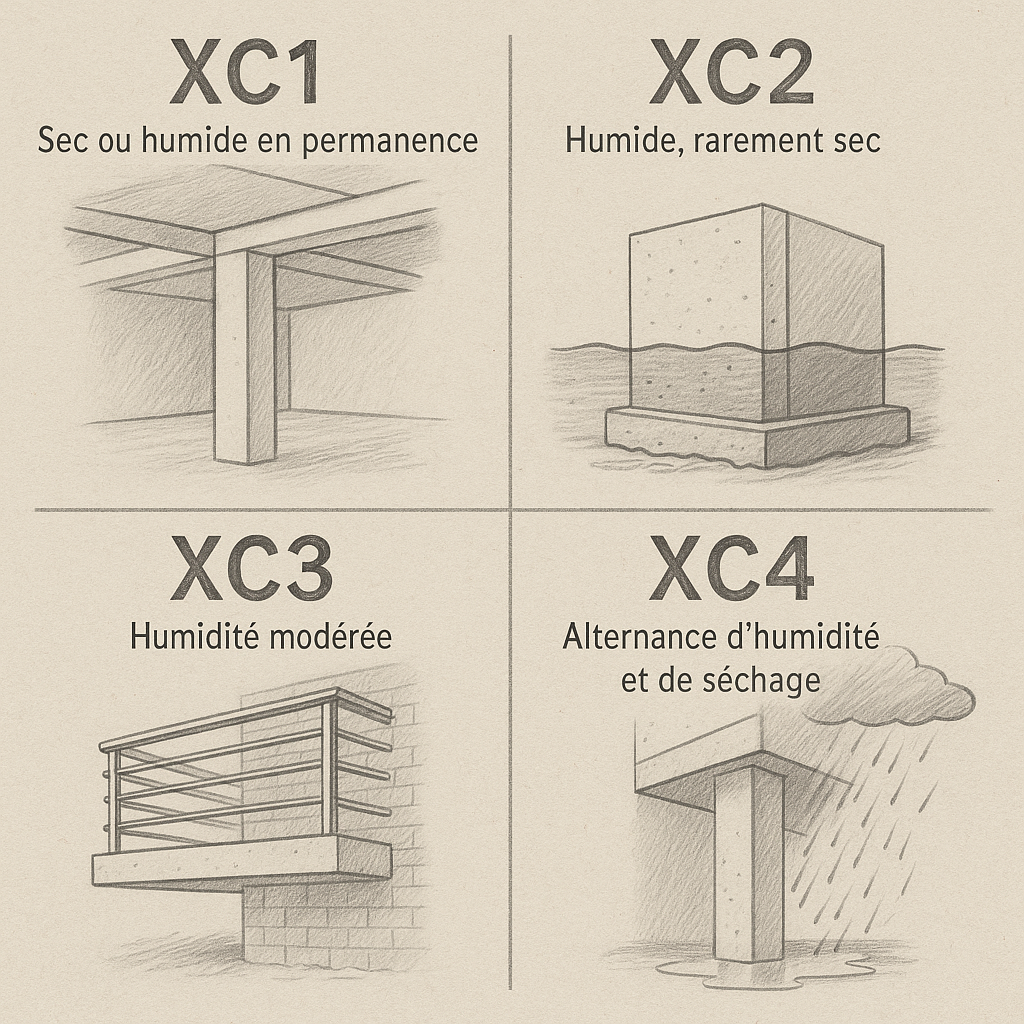 XC1
Sec ou humide en permanence

XC2
Humide, rarement sec

XC3
Humidité modérée

XC4
Alternance d'humidité et de séchage